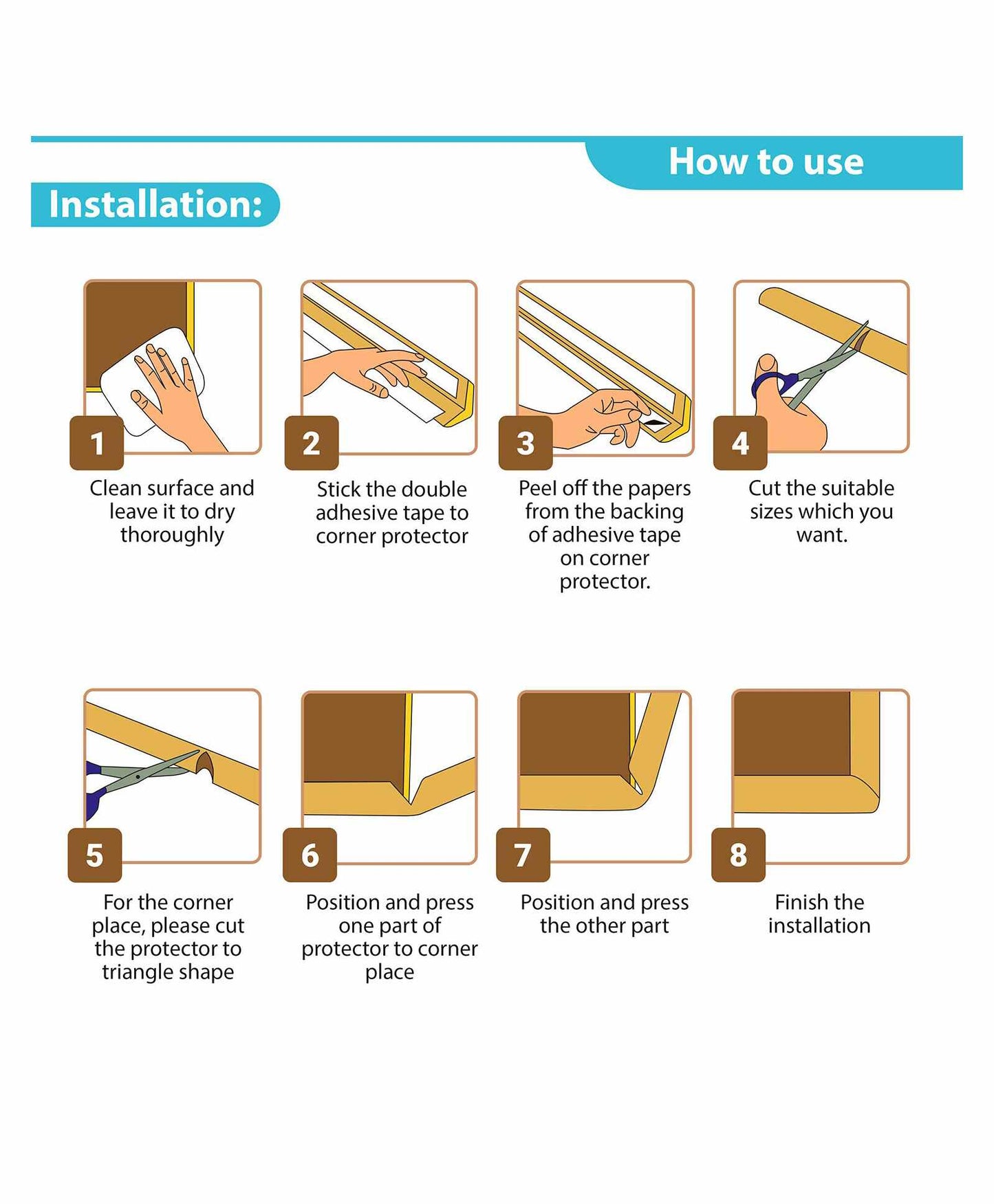 How to use

Installation:

1
Clean surface and leave it to dry thoroughly

2
Stick the double adhesive tape to corner protector

3
Peel off the papers from the backing of adhesive tape on corner protector.

4
Cut the suitable sizes which you want.

5
For the corner place, please cut the protector to triangle shape

6
Position and press one part of protector to corner place

7
Position and press the other part

8
Finish the installation